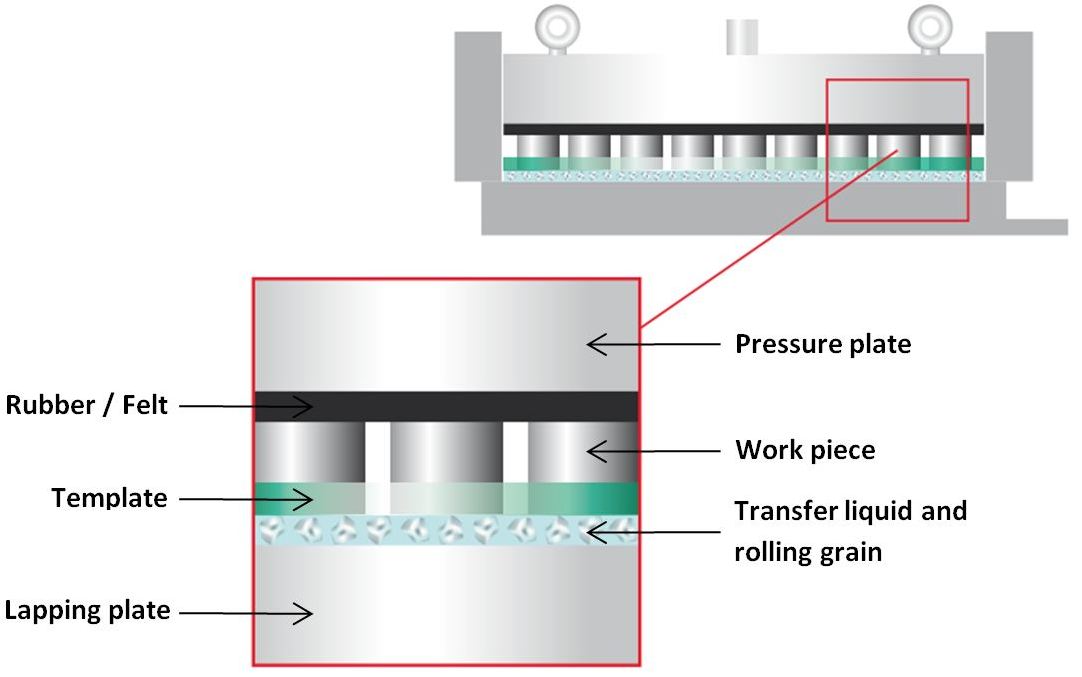 Pressure plate
Rubber / Felt
Work piece
Template
Transfer liquid and rolling grain
Lapping plate